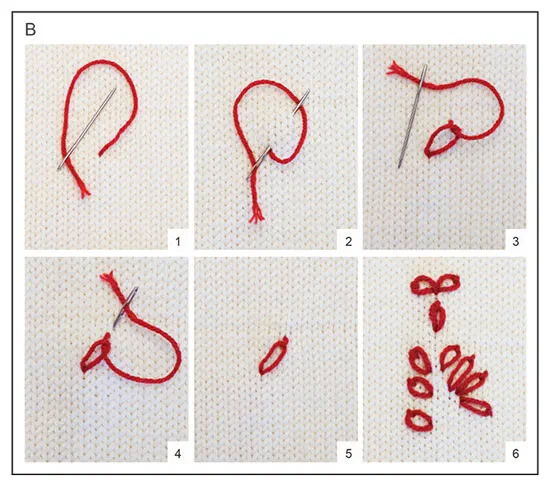 B

1

2

3

4

5

6